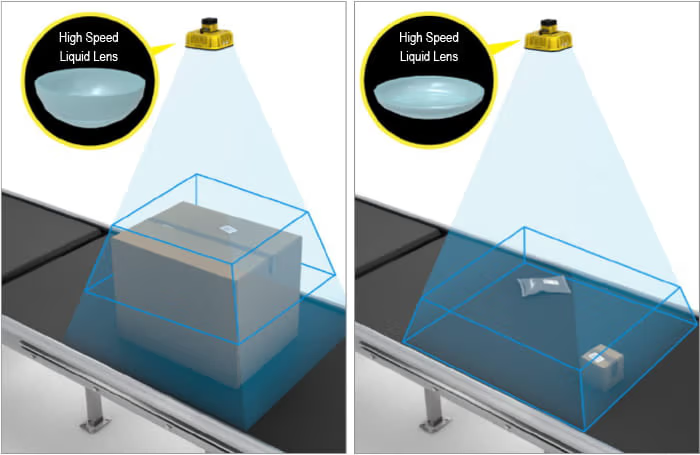 High Speed Liquid Lens

High Speed Liquid Lens