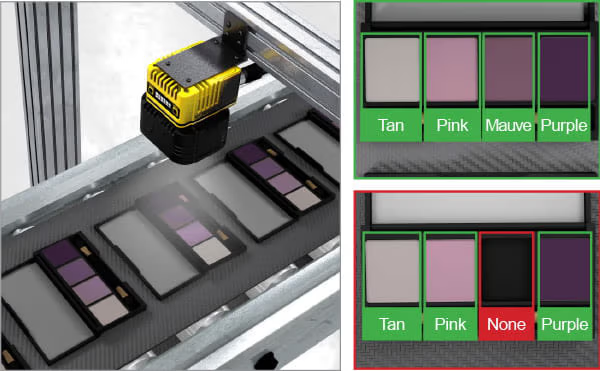 Tan Pink Mauve Purple

Tan Pink None Purple