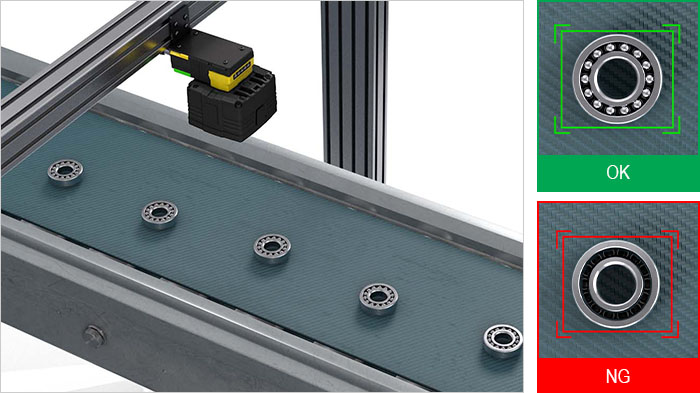 OK

NG