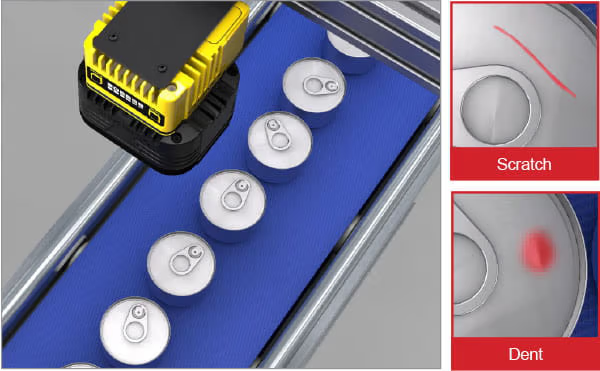 Scratch

Dent