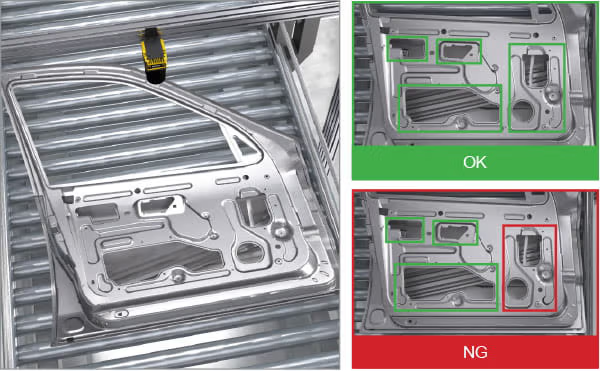 OK

NG